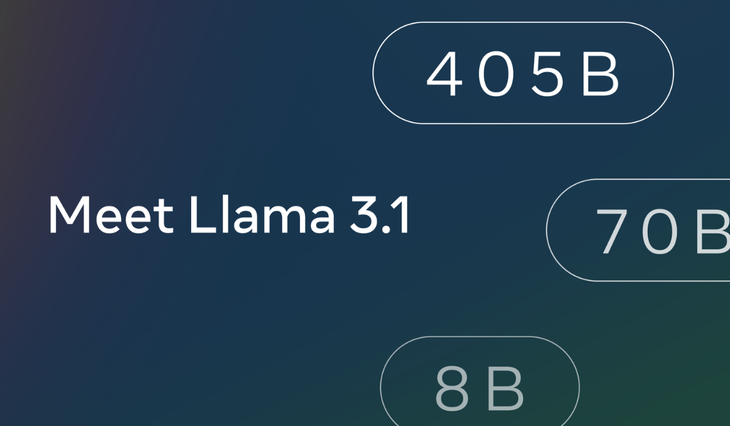 405B

Meet Llama 3.1

70B

8B